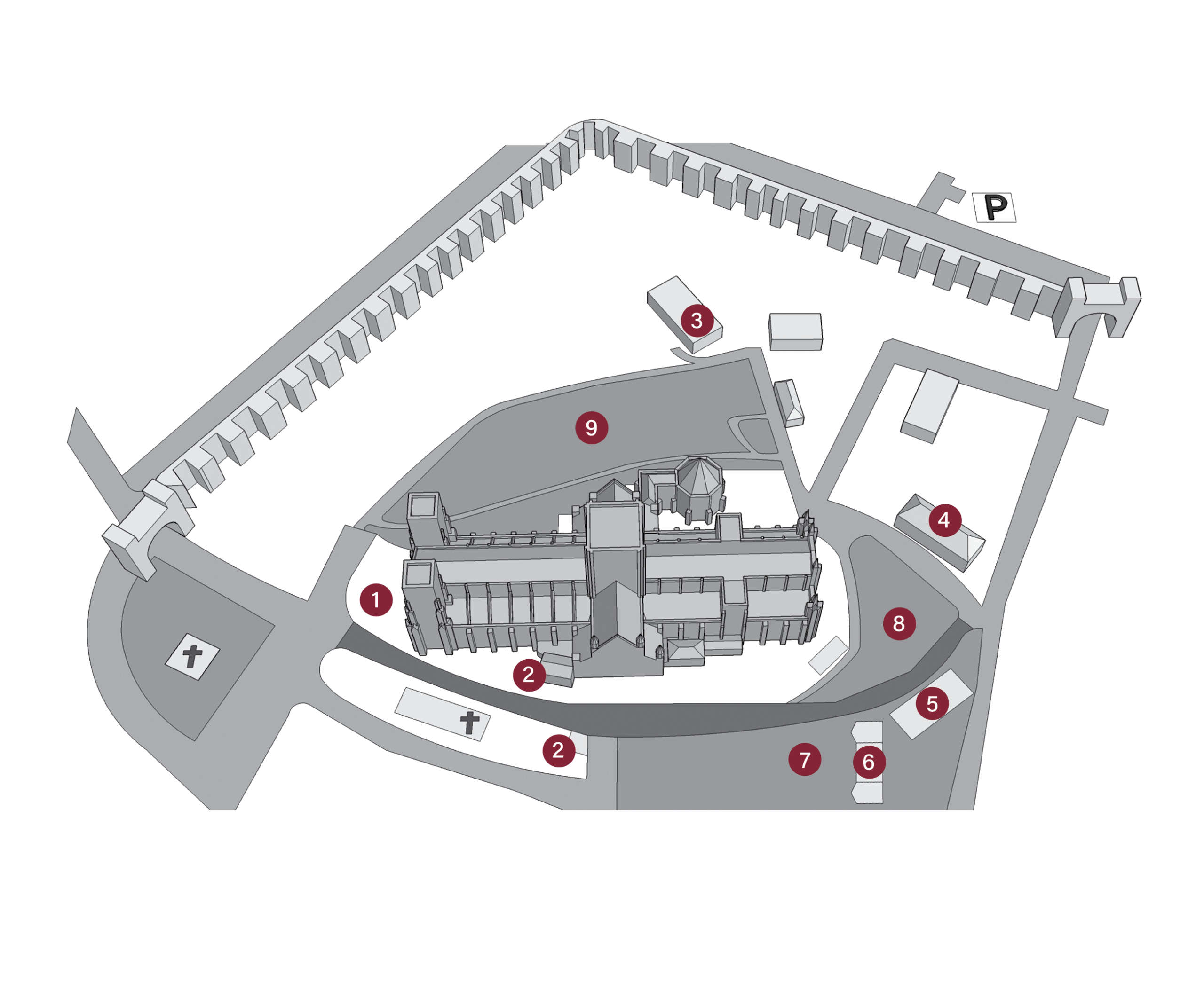 P

3

9

4

1

8

2

5

2

7

6